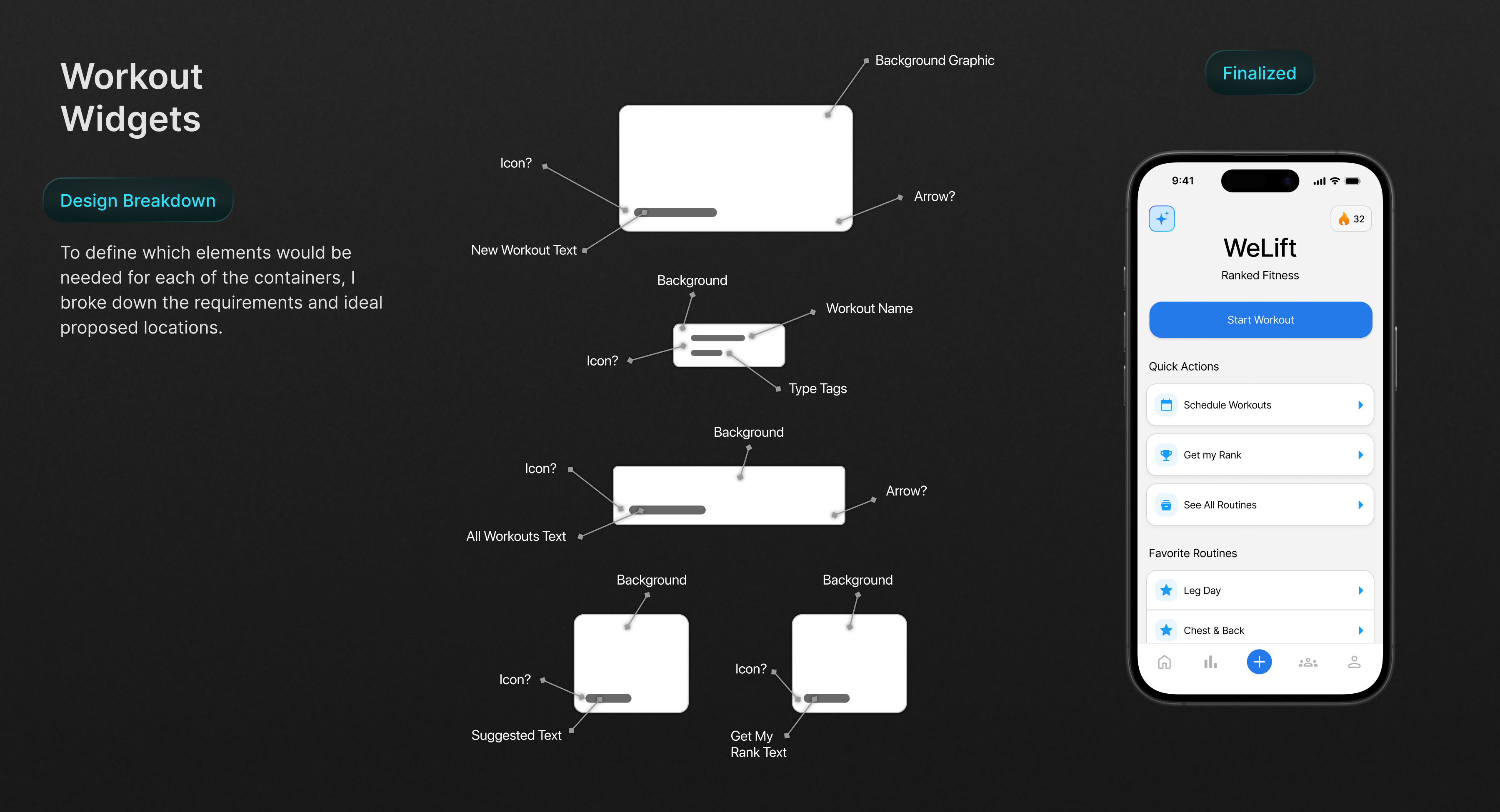 Workout Widgets

Design Breakdown

To define which elements would be needed for each of the containers, I broke down the requirements and ideal proposed locations.

Background Graphic

Icon?

Arrow?

New Workout Text

Background

Workout Name

Icon?

Type Tags

Background

Icon?

Arrow?

All Workouts Text

Background

Background

Icon?

Icon?

Suggested Text

Get My Rank Text

Finalized

9:41

32

WeLift

Ranked Fitness

Start Workout

Quick Actions

Schedule Workouts

Get my Rank

See All Routines

Favorite Routines

Leg Day

Chest & Back